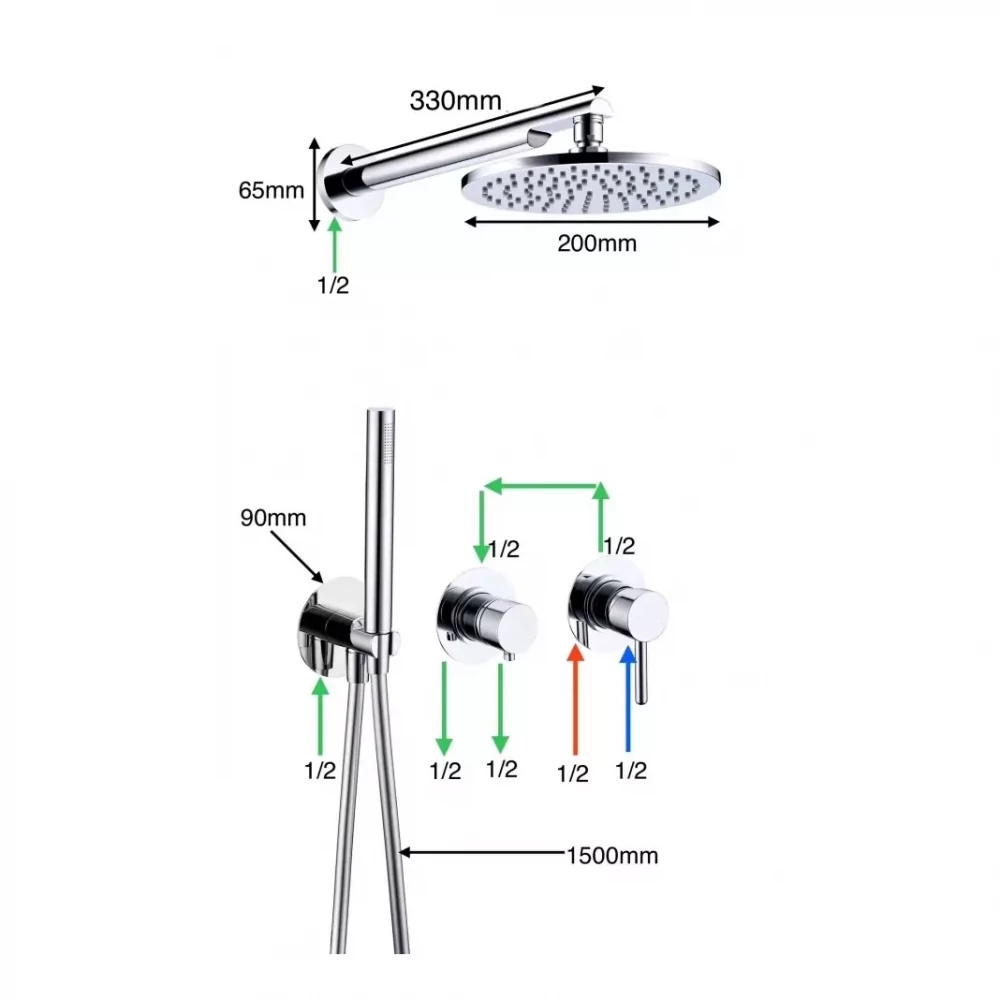 330mm
65mm
200mm
1/2

90mm
1/2
1/2
1/2
1/2
1/2
1/2
1/2
1500mm