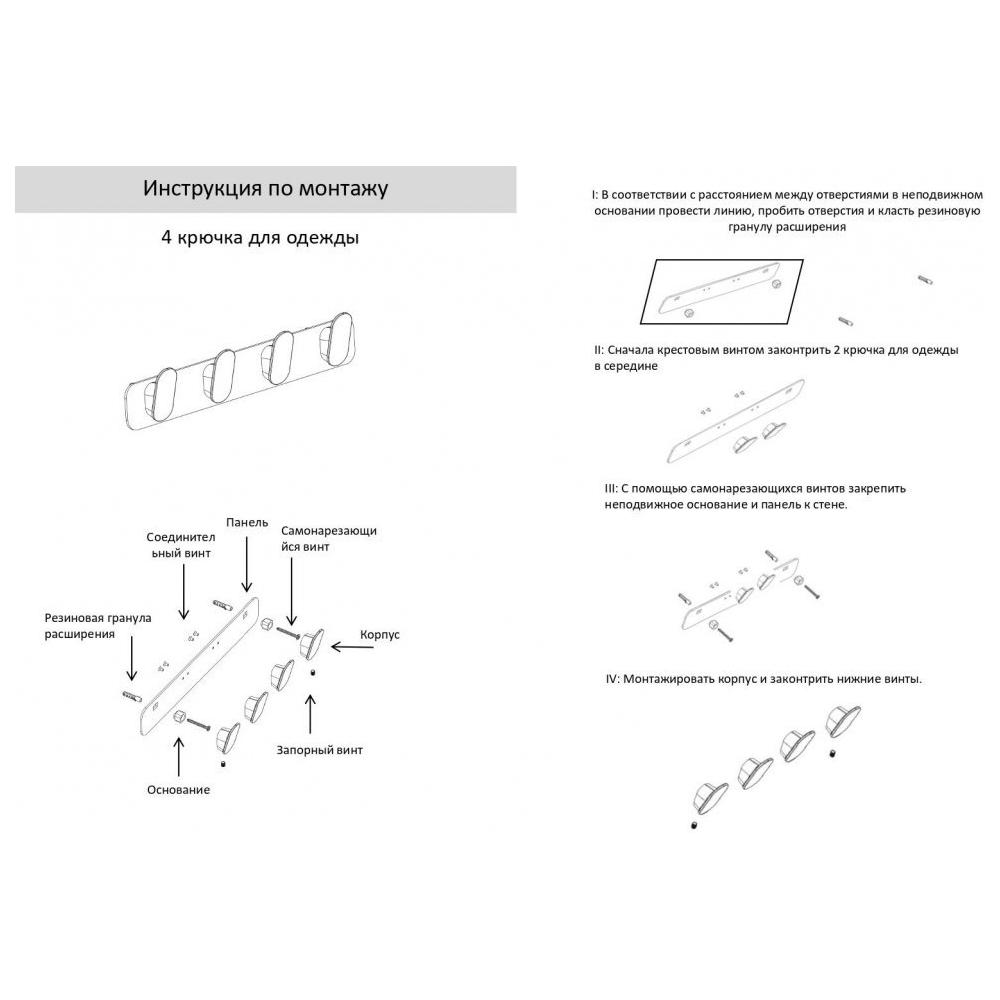 Инструкция по монтажу

4 крючка для одежды

Соединительный винт

Панель

Самонарезающийся винт

Резиновая гранула расширения

Корпус

Запорный винт

Основание

I: В соответствии с расстоянием между отверстиями в неподвижном основании провести линию, пробить отверстия и класть резиновую гранулу расширения

II: Сначала крестовым винтом законтрить 2 крючка для одежды в середине

III: С помощью самонарезающихся винтов закрепить неподвижное основание и панель к стене.

IV: Монтажировать корпус и законтрить нижние винты.