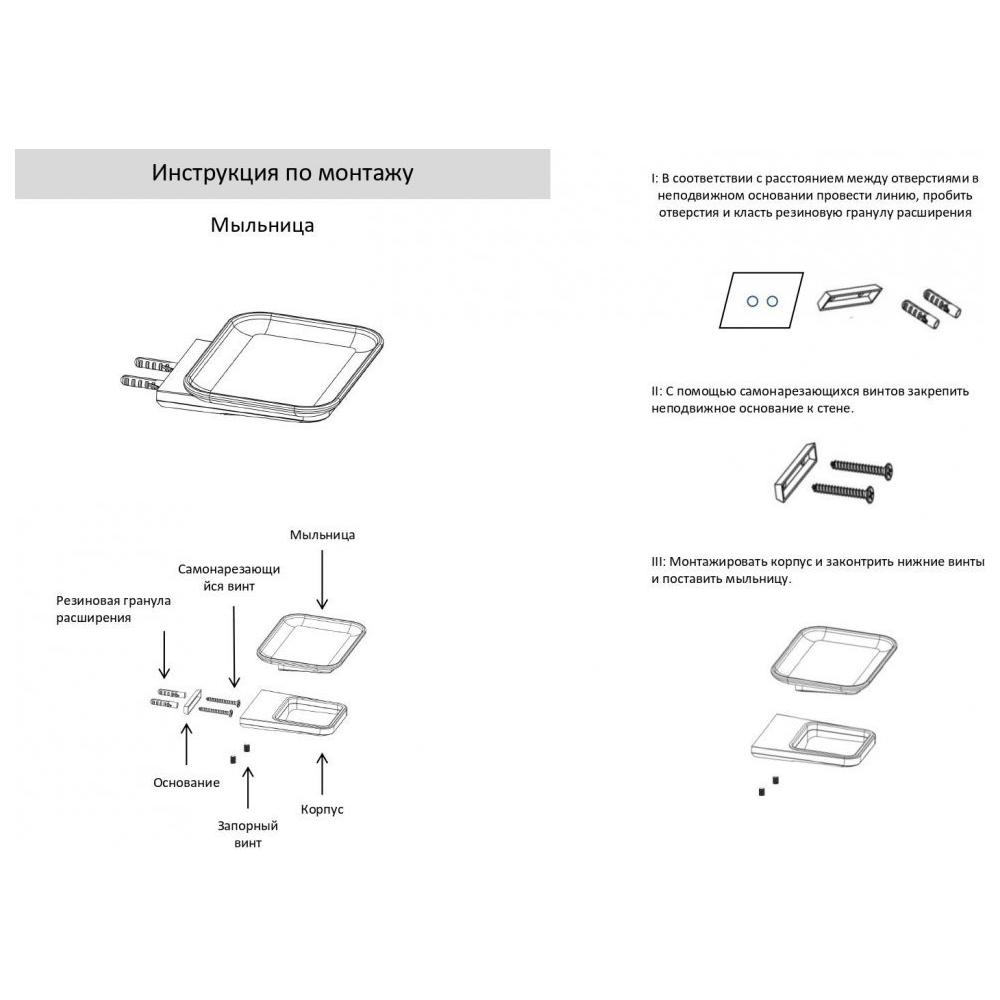 Инструкция по монтажу

Мыльница

Мыльница

Самонарезающийся винт

Резиновая гранула расширения

Основание

Запорный винт

Корпус

I: В соответствии с расстоянием между отверстиями в неподвижном основании провести линию, пробить отверстия и класть резиновую гранулу расширения

II: С помощью самонарезающихся винтов закрепить неподвижное основание к стене.

III: Монтажировать корпус и законтрить нижние винты и поставить мыльницу.