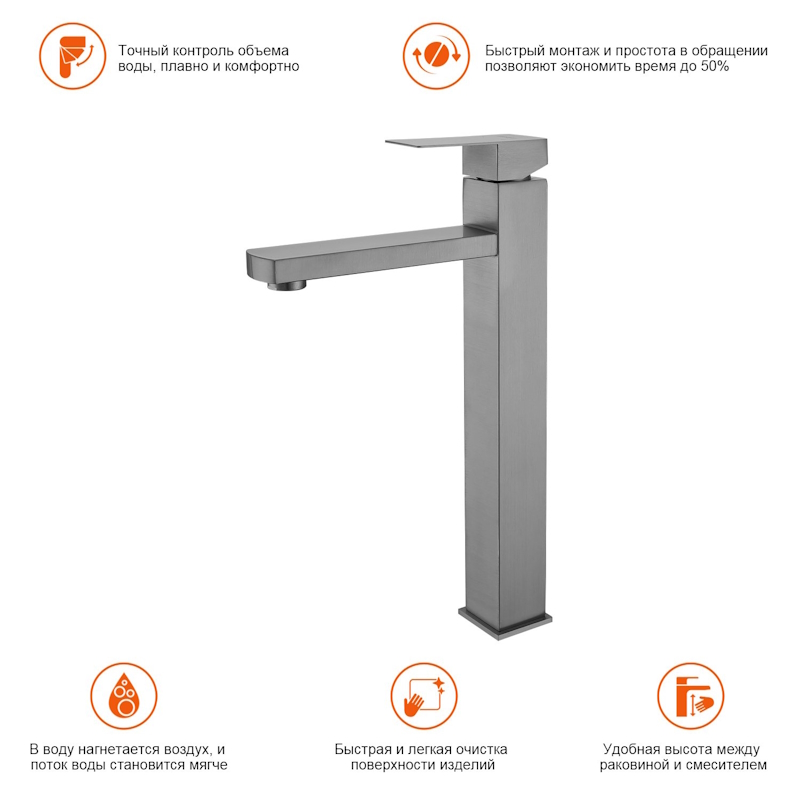 Точный контроль объема воды, плавно и комфортно

Быстрый монтаж и простота в обращении позволяют экономить время до 50%

В воду нагнетается воздух, и поток воды становится мягче

Быстрая и легкая очистка поверхности изделий

Удобная высота между раковиной и смесителем