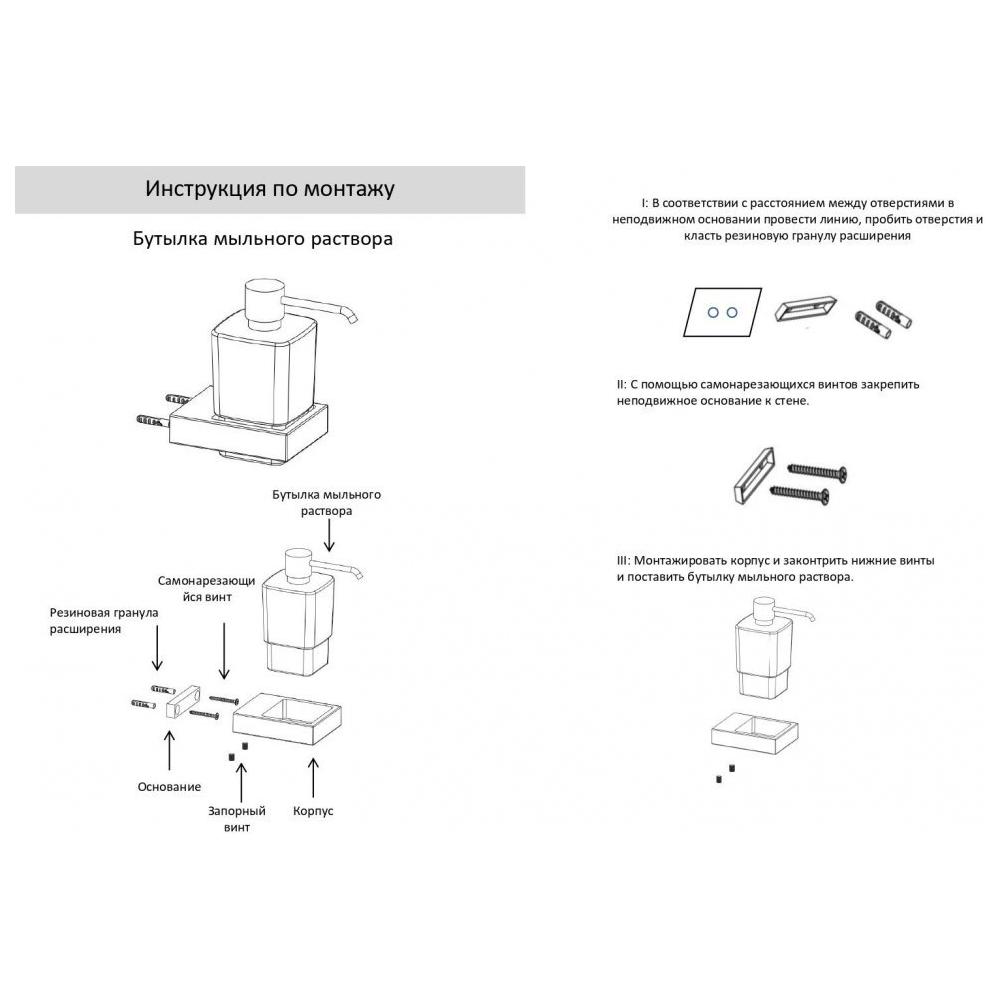 Инструкция по монтажу

Бутылка мыльного раствора

Бутылка мыльного раствора

Самонарезающийся винт

Резиновая гранула расширения

Основание

Запорный винт

Корпус

I: В соответствии с расстоянием между отверстиями в неподвижном основании провести линию, пробить отверстия и класть резиновую гранулу расширения

II: С помощью самонарезающихся винтов закрепить неподвижное основание к стене.

III: Монтажировать корпус и законтрить нижние винты и поставить бутылку мыльного раствора.