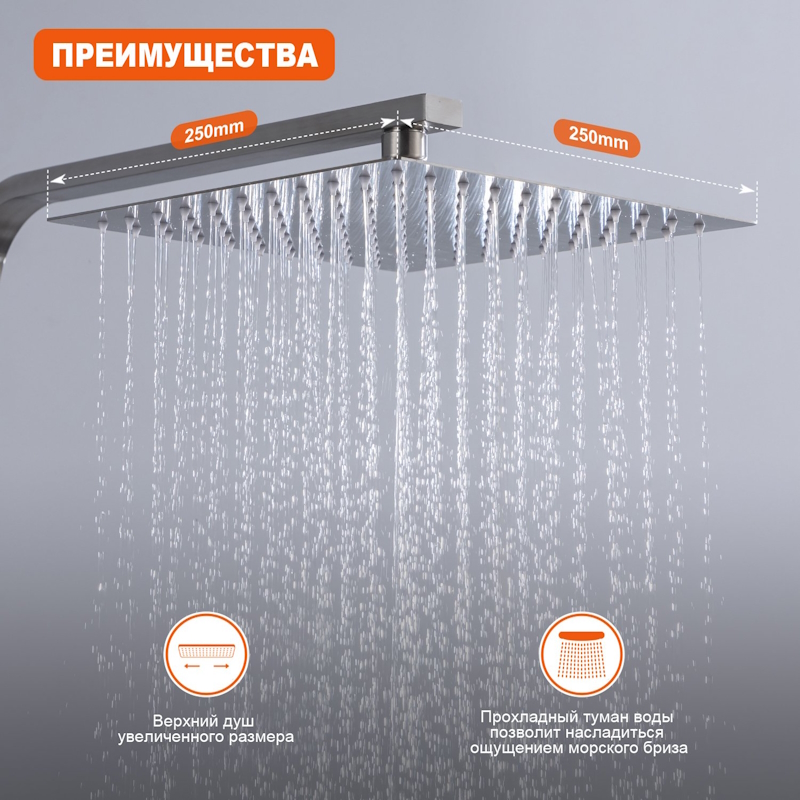 ПРЕИМУЩЕСТВА

250mm

250mm

Верхний душ увеличенного размера

Прохладный туман воды позволит насладиться ощущением морского бриза