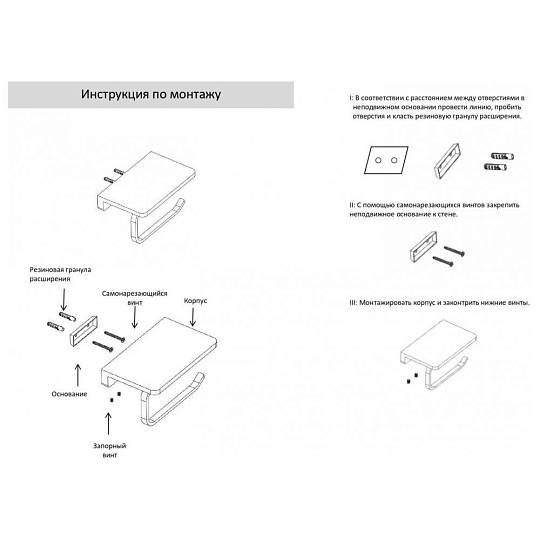 Инструкция по монтажу

Резиновая гранула расширения

Самонарезающийся винт

Корпус

Основание

Запорный винт

I: В соответствии с расстоянием между отверстиями в неподвижном основании провести линию, пробить отверстия и класть резиновую гранулу расширения.

II: С помощью самонарезающихся винтов закрепить неподвижное основание к стене.

III: Монтажировать корпус и законтрить нижние винты.