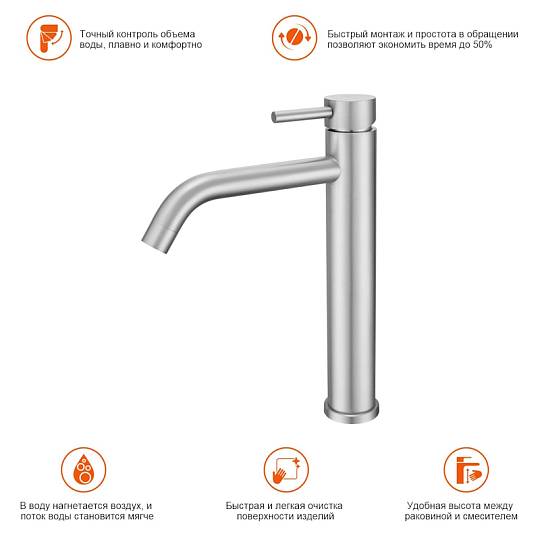 Точный контроль объема воды, плавно и комфортно

Быстрый монтаж и простота в обращении позволяют экономить время до 50%

В воду нагнетается воздух, и поток воды становится мягче

Быстрая и легкая очистка поверхности изделий

Удобная высота между раковиной и смесителем