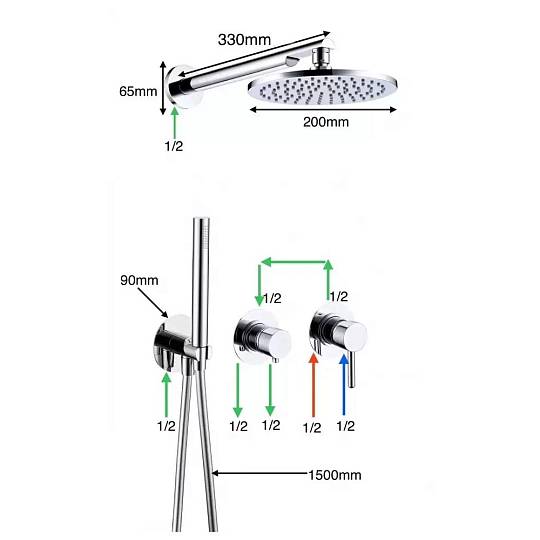 330mm
65mm
200mm
1/2

90mm
1/2
1/2
1/2
1/2
1/2
1/2
1/2
1500mm