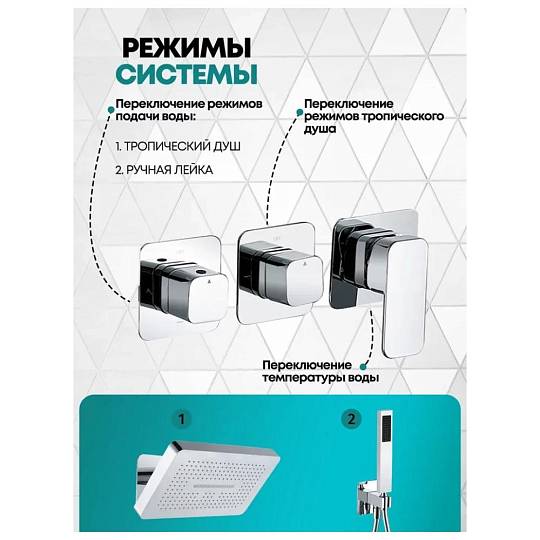 РЕЖИМЫ
СИСТЕМЫ

Переключение режимов подачи воды:

1. ТРОПИЧЕСКИЙ ДУШ

2. РУЧНАЯ ЛЕЙКА

Переключение режимов тропического душа

Переключение температуры воды

1

2